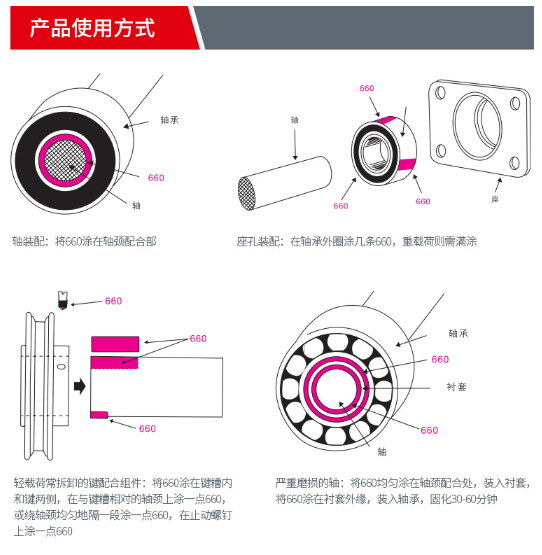 产品使用方式

轴承
660
轴

轴装配：将660涂在轴颈配合部

660
轴
660
660
座

座孔装配：在轴承外圈涂几条660，重载荷则需满涂

660
660
660

轻载荷常拆卸的键配合组件：将660涂在键槽内和键两侧，在与键槽相对的轴颈上涂一点660，或绕轴颈均匀地隔一段涂一点660，在止动螺钉上涂一点660

轴承
660
衬套
660
轴

严重磨损的轴：将660均匀涂在轴颈配合处，装入衬套，将660涂在衬套外缘，装入轴承，固化30-60分钟