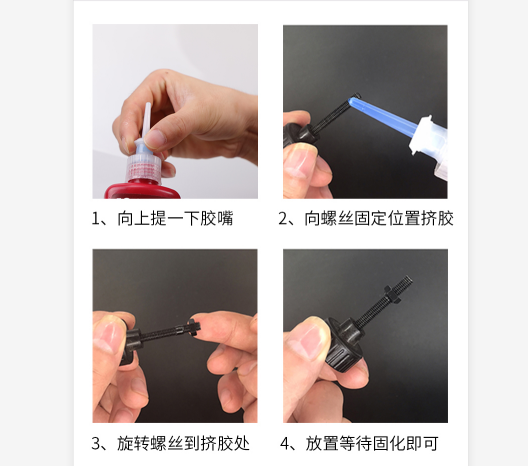 1、向上提一下胶嘴

2、向螺丝固定位置挤胶

3、旋转螺丝到挤胶处

4、放置等待固化即可